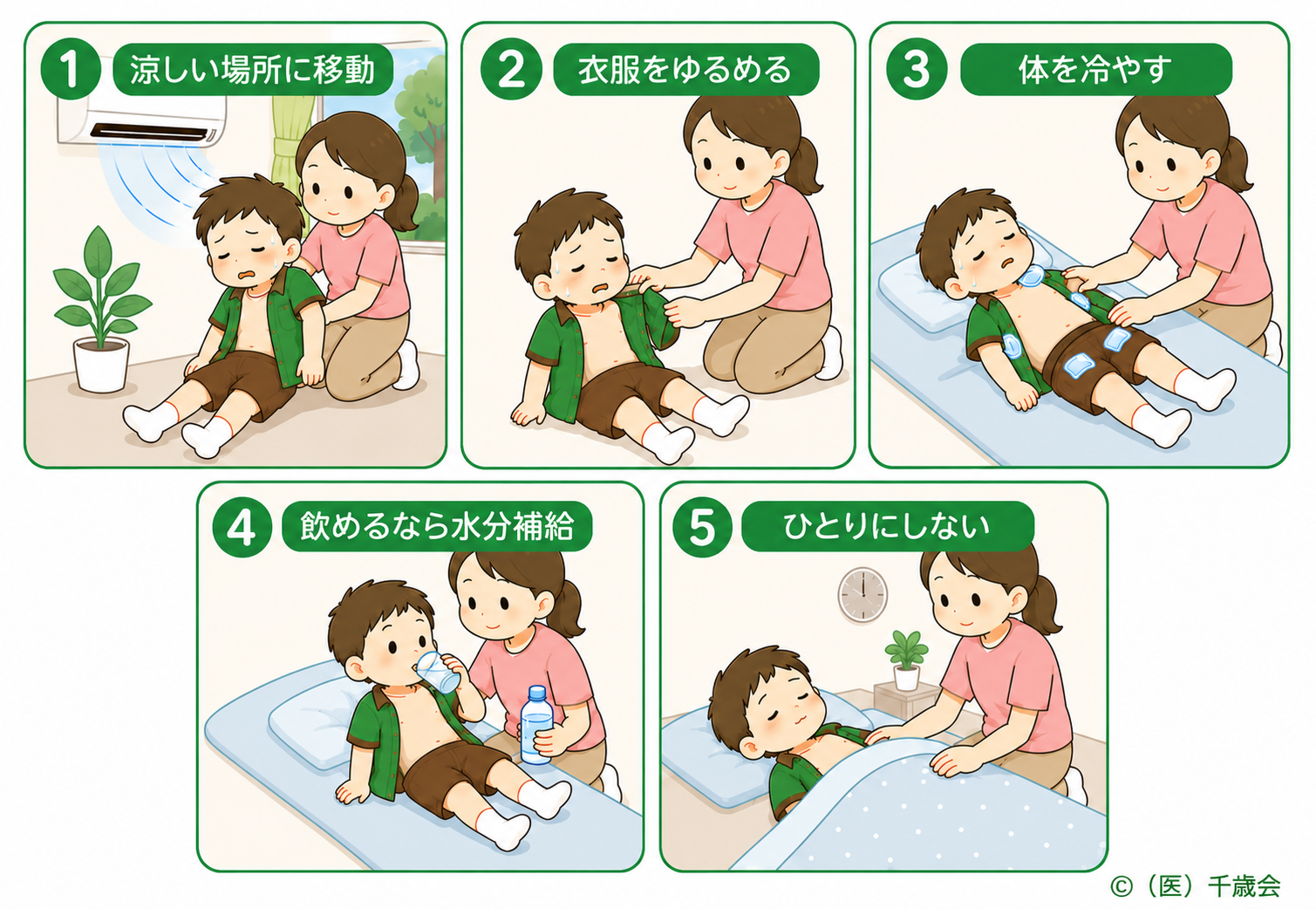 1 涼しい場所に移動

2 衣服をゆるめる

3 体を冷やす

4 飲めるなら水分補給

5 ひとりにしない

©（医）千歳会